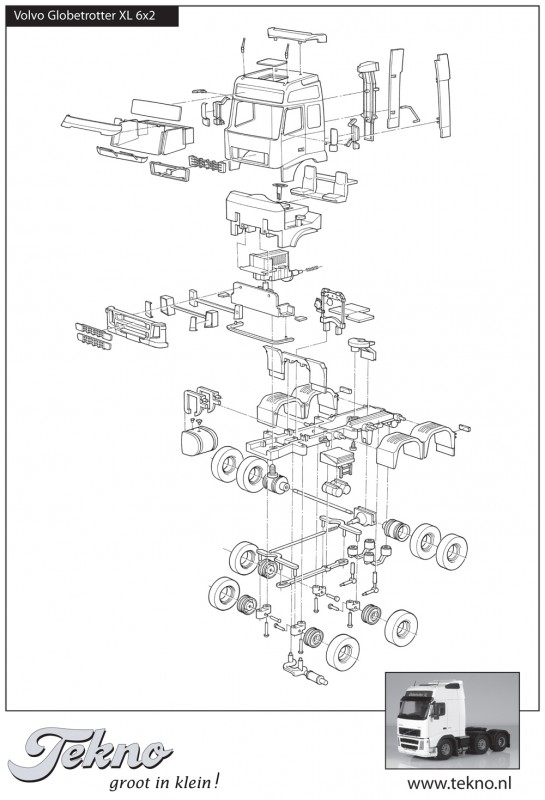 Volvo Globetrotter XL 6x2

Tekno
groot in klein!

www.tekno.nl